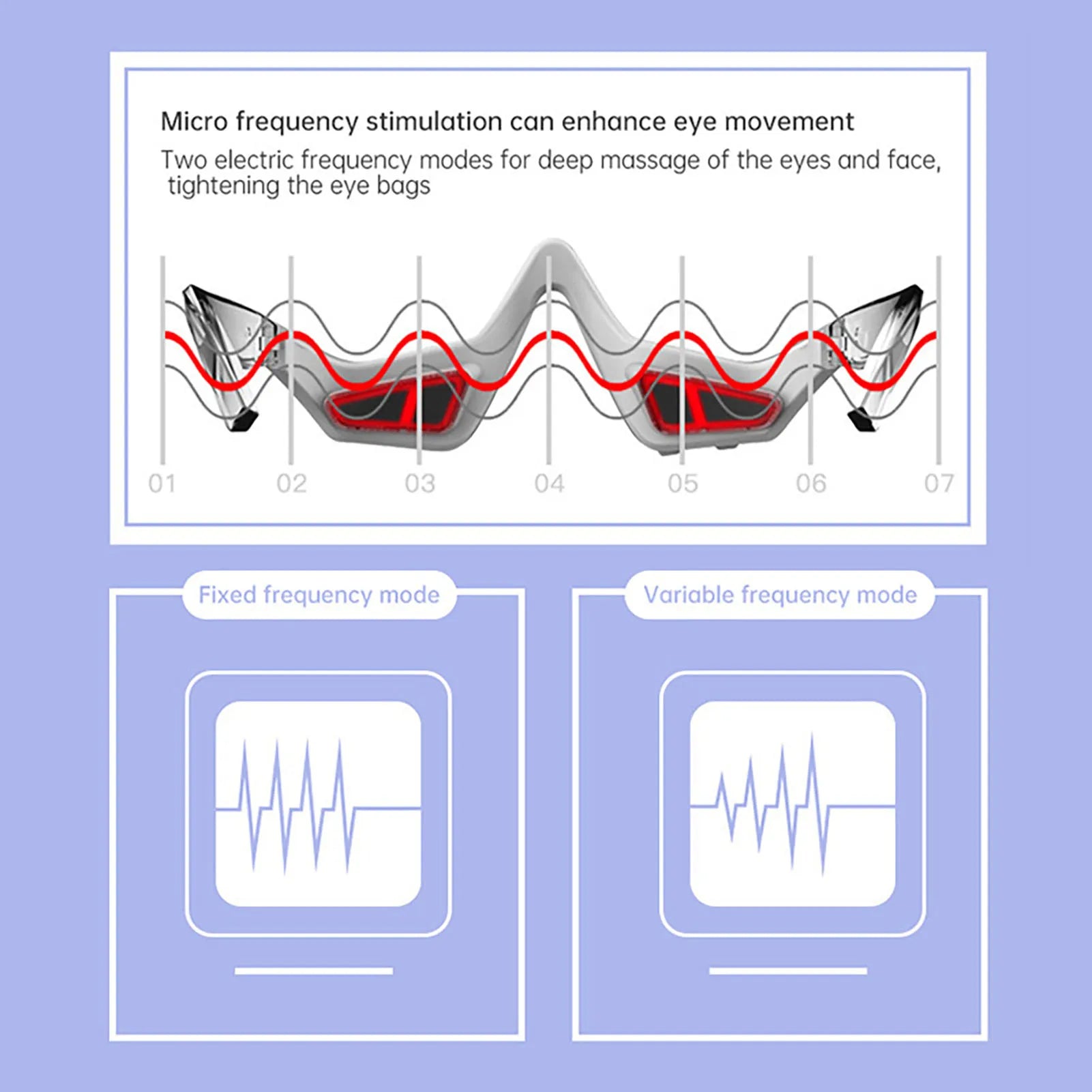 Micro frequency stimulation can enhance eye movement

Two electric frequency modes for deep massage of the eyes and face, tightening the eye bags

01 02 03 04 05 06 07

Fixed frequency mode

Variable frequency mode